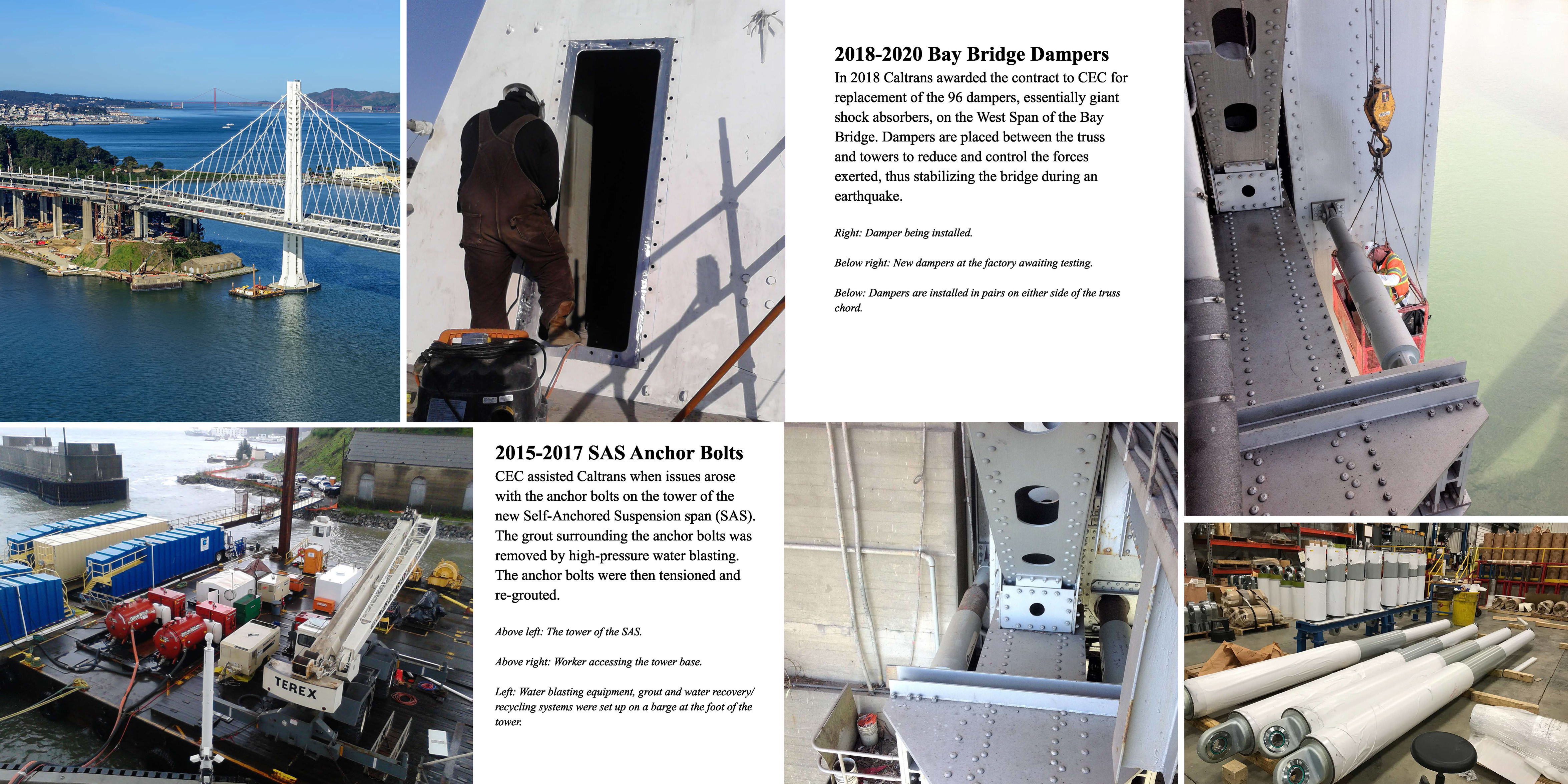 2018-2020 Bay Bridge Dampers

In 2018 Caltrans awarded the contract to CEC for replacement of the 96 dampers, essentially giant shock absorbers, on the West Span of the Bay Bridge. Dampers are placed between the truss and towers to reduce and control the forces exerted, thus stabilizing the bridge during an earthquake.

Right: Damper being installed.

Below right: New dampers at the factory awaiting testing.

Below: Dampers are installed in pairs on either side of the truss chord.

2015-2017 SAS Anchor Bolts

CEC assisted Caltrans when issues arose with the anchor bolts on the tower of the new Self-Anchored Suspension span (SAS). The grout surrounding the anchor bolts was removed by high-pressure water blasting. The anchor bolts were then tensioned and re-grouted.

Above left: The tower of the SAS.

Above right: Worker accessing the tower base.

Left: Water blasting equipment, grout and water recovery/ recycling systems were set up on a barge at the foot of the tower.

TEREX